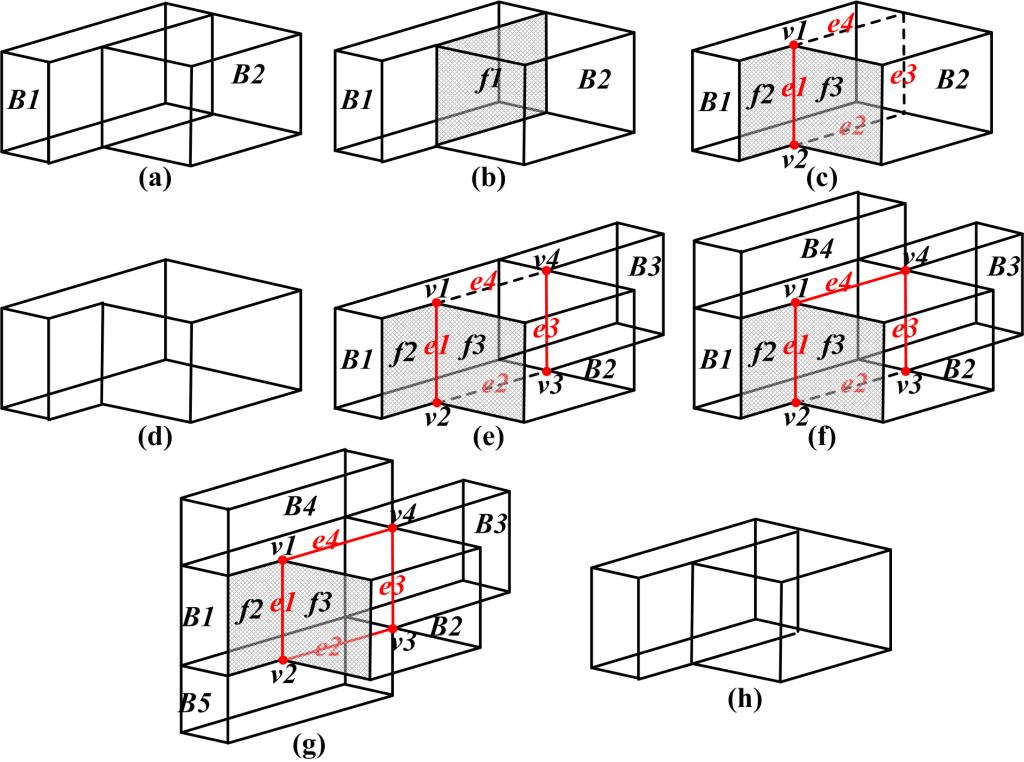 B1
B2
(a)

B1
f1
B2
(b)

v1
e4
B1
f2
e1
f3
e3
B2
e2
v2
(c)

(d)

v1
e4
v4
B3
B1
f2
e1
f3
e3
e2
v3
B2
v2
(e)

B4
v4
B3
v1
e4
B1
f2
e1
f3
e3
e2
v3
B2
v2
(f)

B4
v4
B3
v1
e4
B1
f2
e1
f3
e3
e2
v3
B2
v2
B5
(g)

(h)